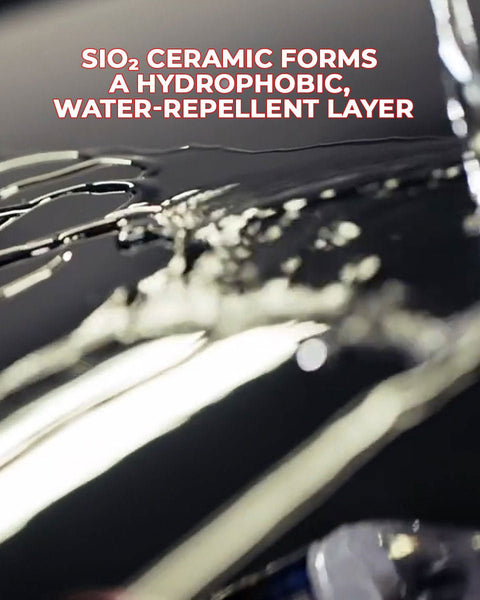 $SIO_2$ CERAMIC FORMS A HYDROPHOBIC, WATER-REPELLENT LAYER